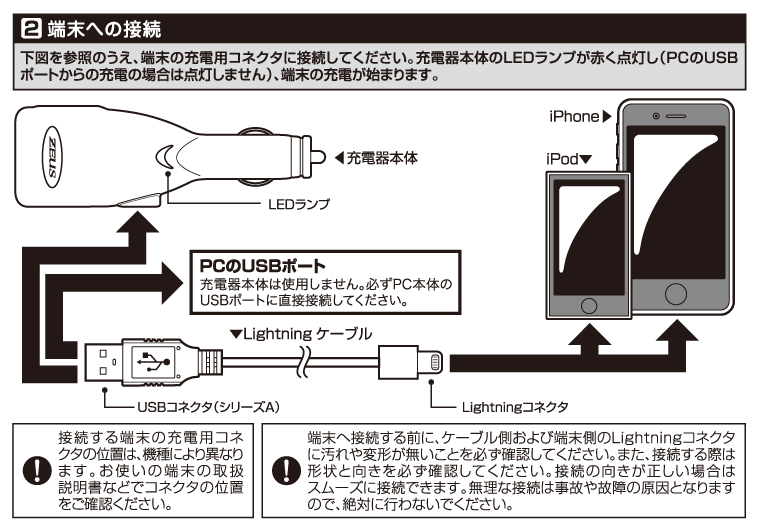 2 端末への接続

下図を参照のうえ、端末の充電用コネクタに接続してください。充電器本体のLEDランプが赤く点灯し(PCのUSBポートからの充電の場合は点灯しません)、端末の充電が始まります。

ZEUS

◀充電器本体

LEDランプ

iPhone▶

iPod▼

PCのUSBポート
充電器本体は使用しません。必ずPC本体のUSBポートに直接接続してください。

▼Lightning ケーブル

USBコネクタ(シリーズA)

Lightningコネクタ

接続する端末の充電用コネクタの位置は、機種により異なります。お使いの端末の取扱説明書などでコネクタの位置をご確認ください。

端末へ接続する前に、ケーブル側および端末側のLightningコネクタに汚れや変形が無いことを必ず確認してください。また、接続する際は形状と向きを必ず確認してください。接続の向きが正しい場合はスムーズに接続できます。無理な接続は事故や故障の原因となりますので、絶対に行わないでください。