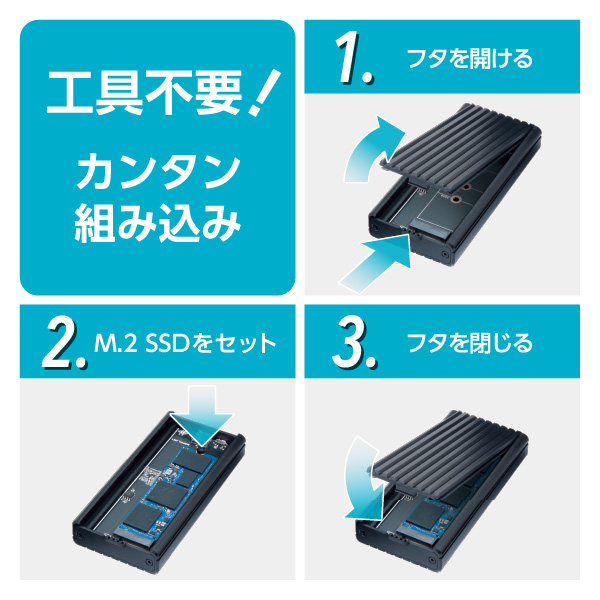 工具不要！

カンタン
組み込み

1. フタを開ける

2. M.2 SSDをセット

3. フタを閉じる