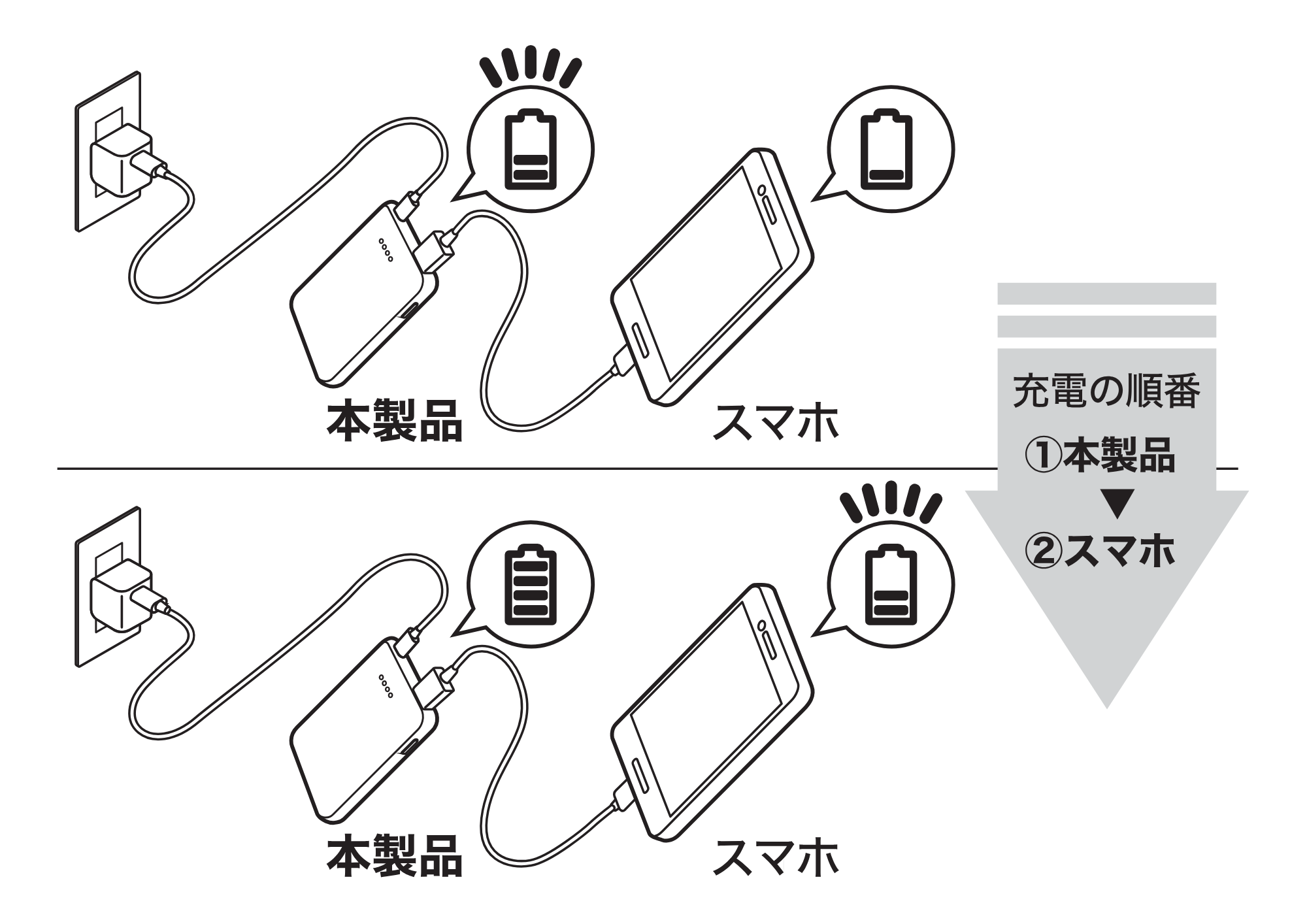 本製品

スマホ

充電の順番
①本製品
▼
②スマホ

本製品

スマホ